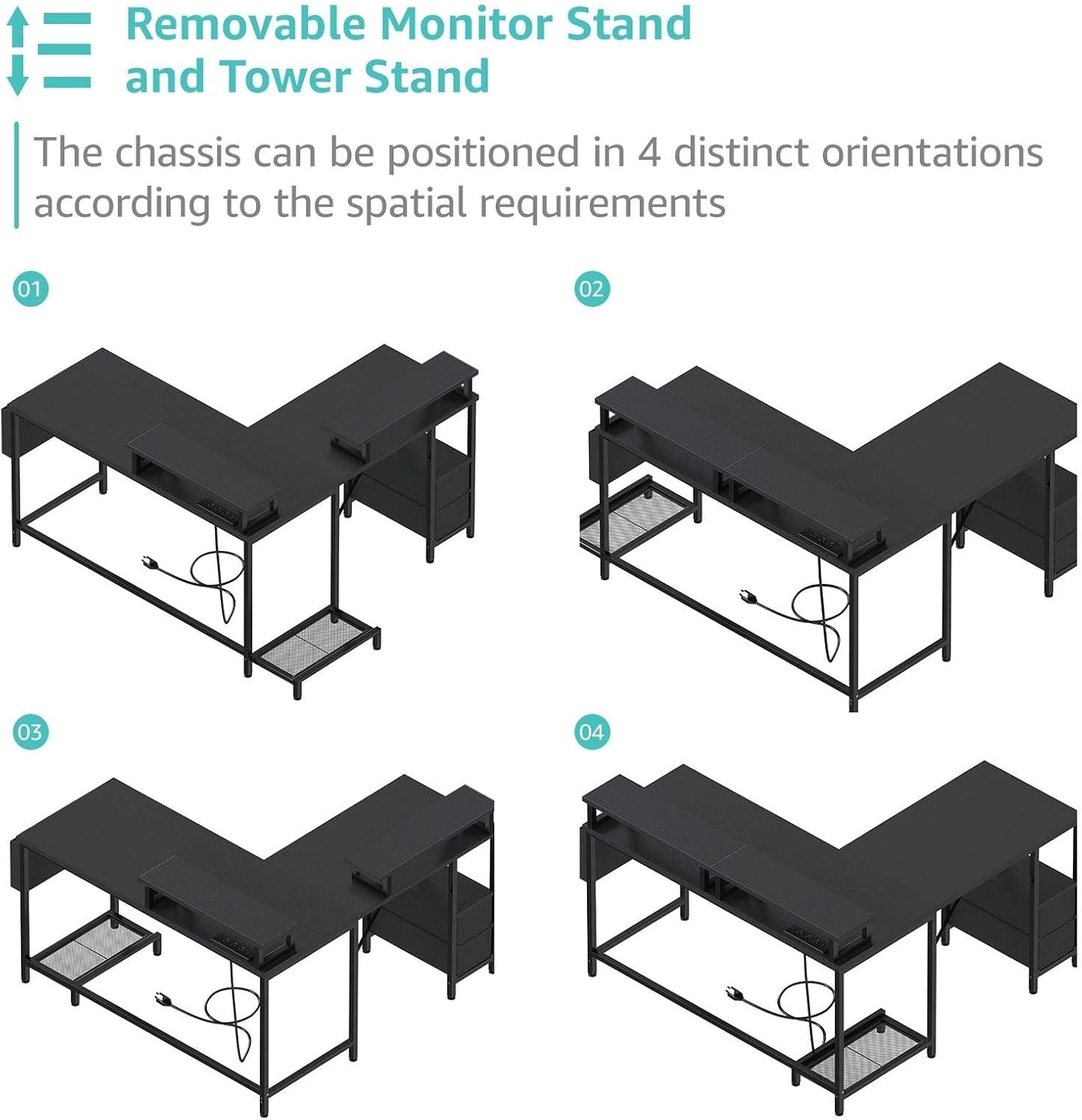 Removable Monitor Stand and Tower Stand

The chassis can be positioned in 4 distinct orientations according to the spatial requirements

01

02

03

04