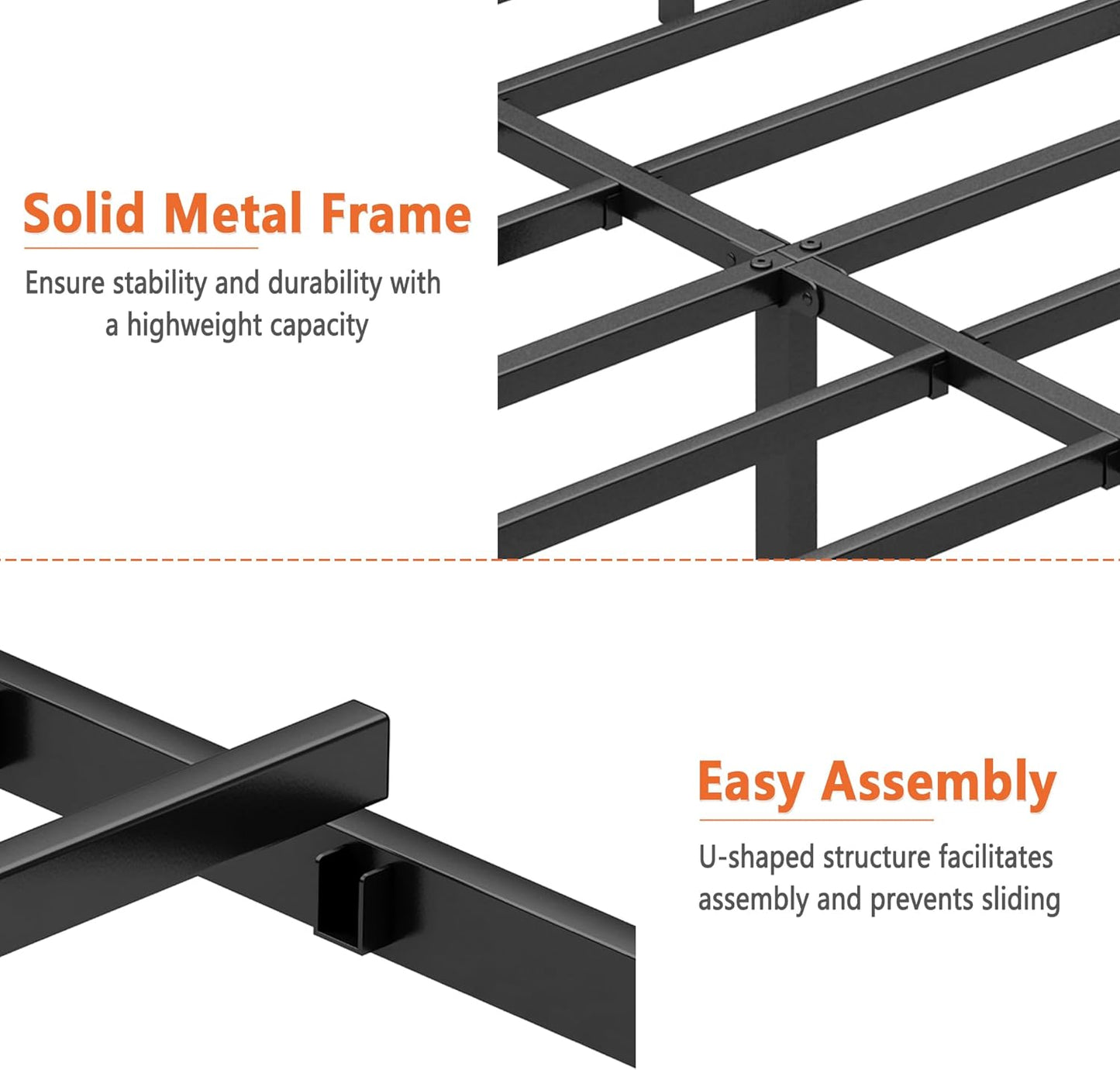 Solid Metal Frame

Ensure stability and durability with a highweight capacity

Easy Assembly

U-shaped structure facilitates assembly and prevents sliding