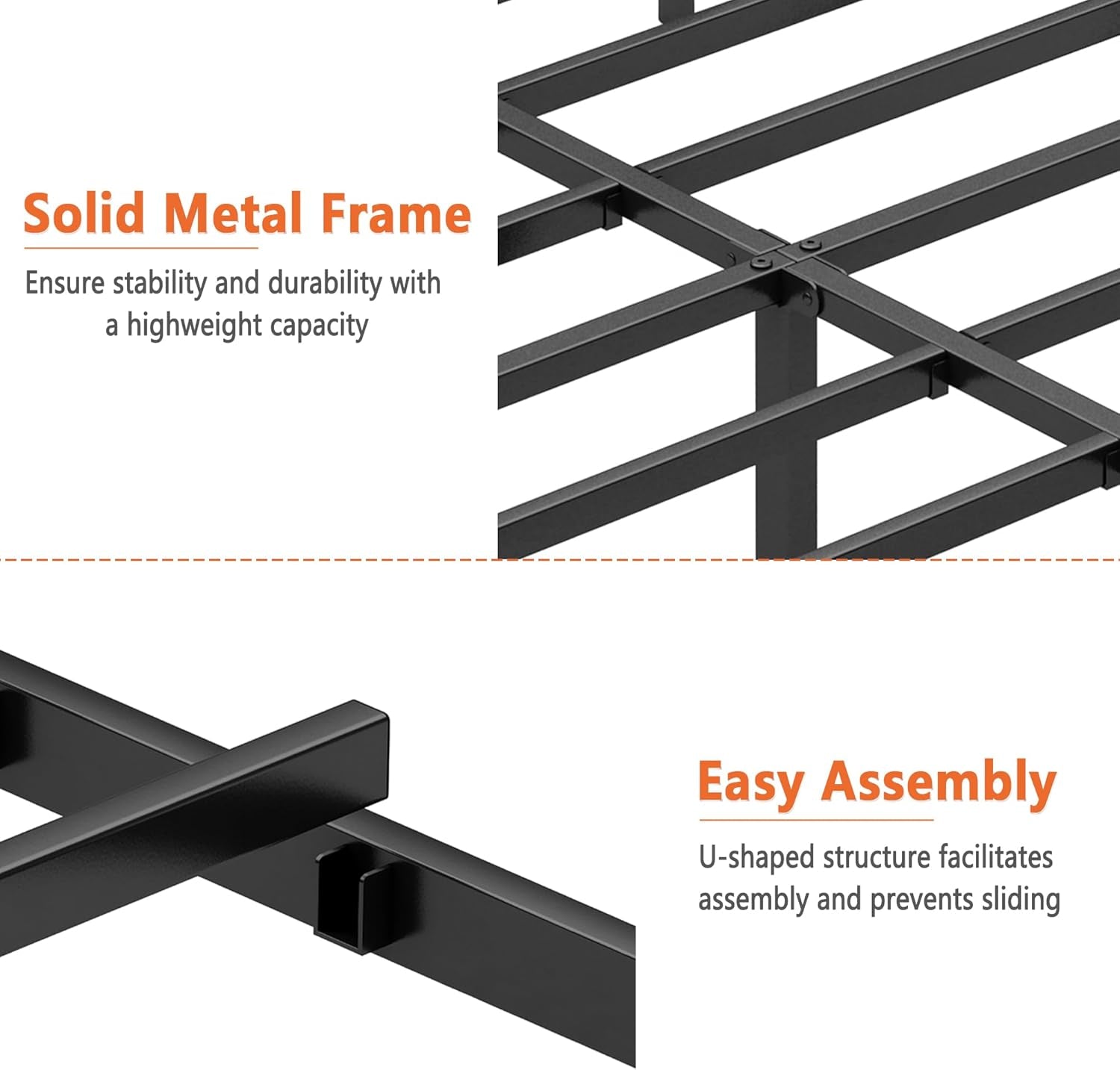 Solid Metal Frame

Ensure stability and durability with a highweight capacity

Easy Assembly

U-shaped structure facilitates assembly and prevents sliding