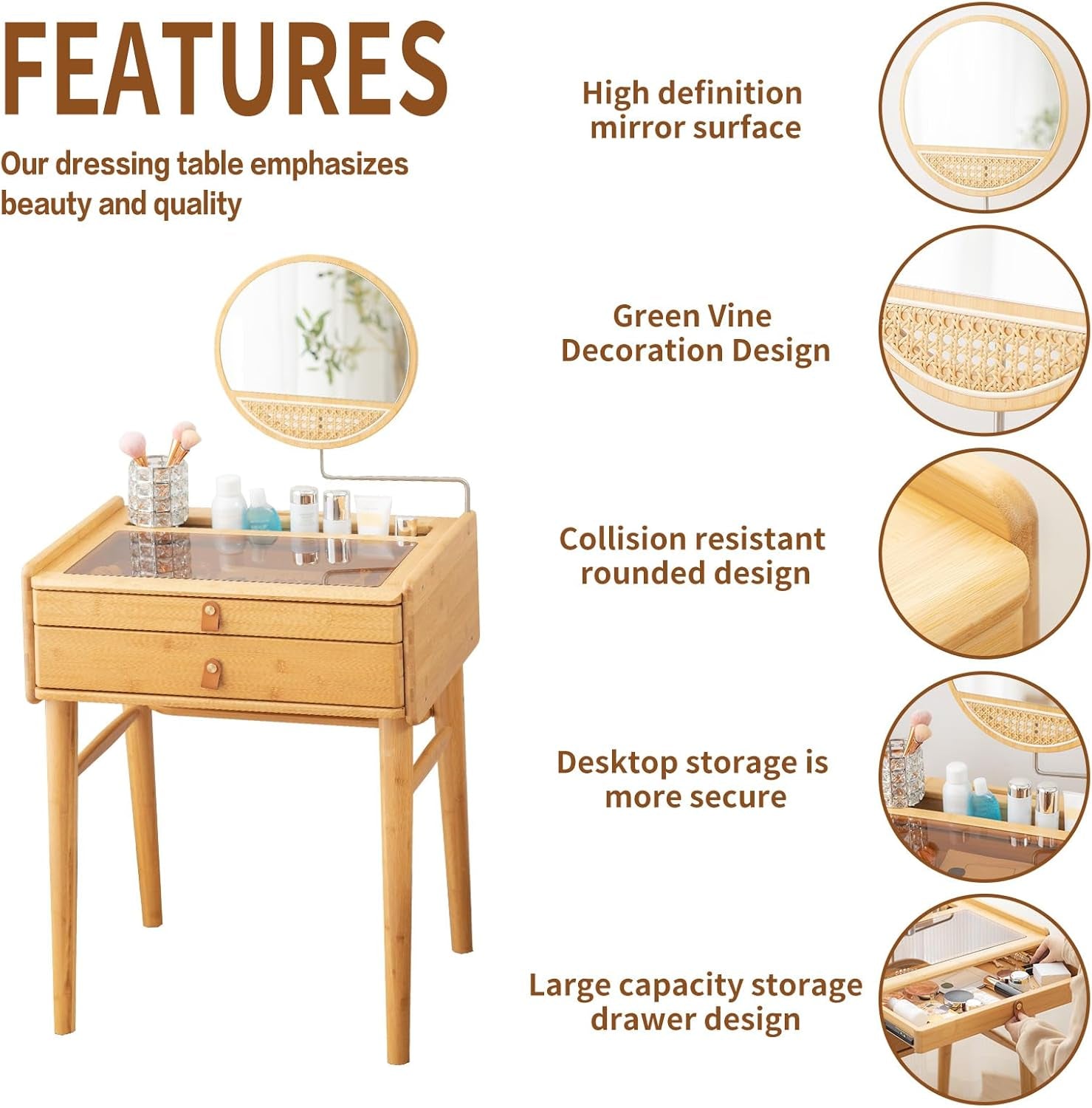 FEATURES

Our dressing table emphasizes beauty and quality

High definition mirror surface

Green Vine Decoration Design

Collision resistant rounded design

Desktop storage is more secure

Large capacity storage drawer design