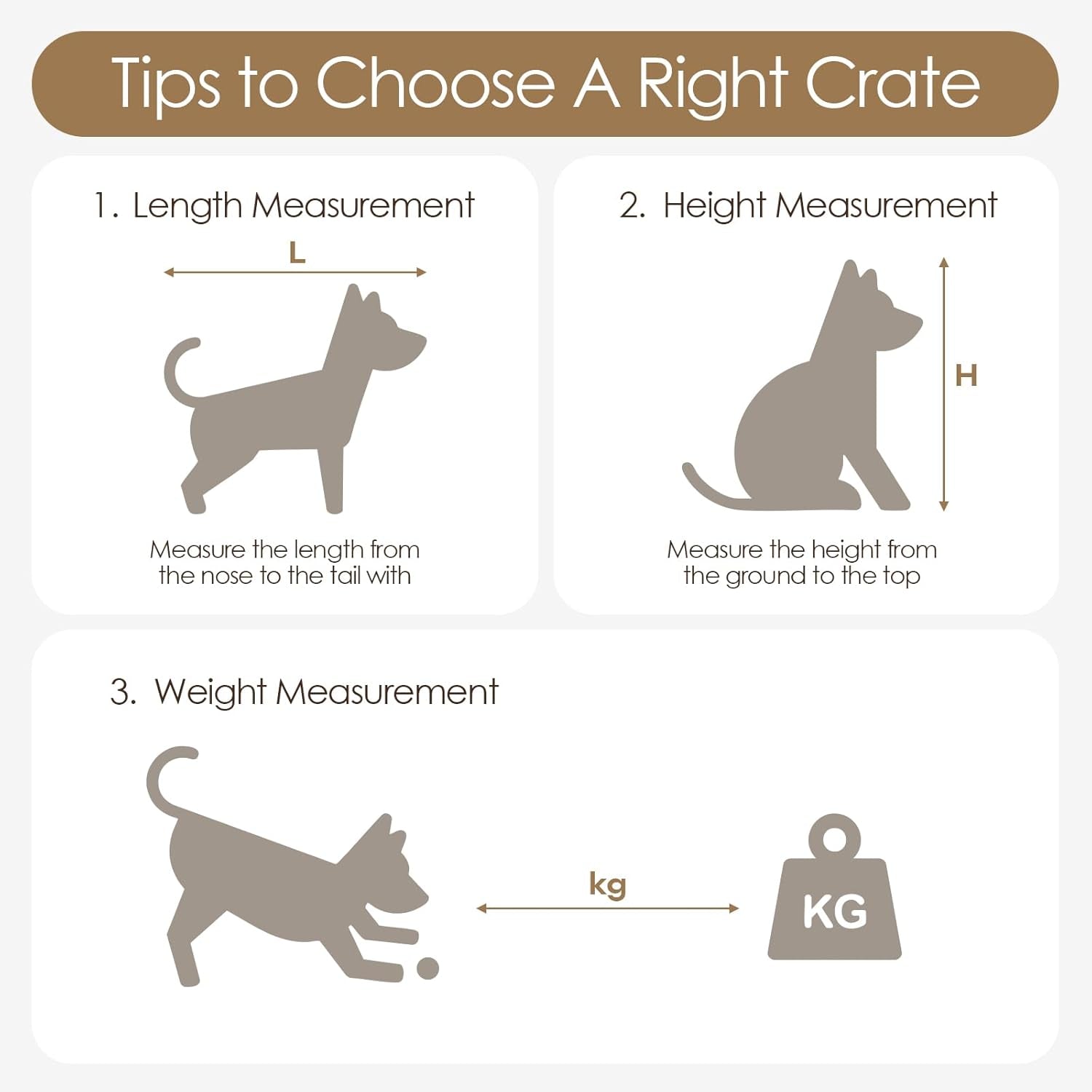 Tips to Choose A Right Crate

1. Length Measurement

L

Measure the length from the nose to the tail with

2. Height Measurement

H

Measure the height from the ground to the top

3. Weight Measurement

kg

KG