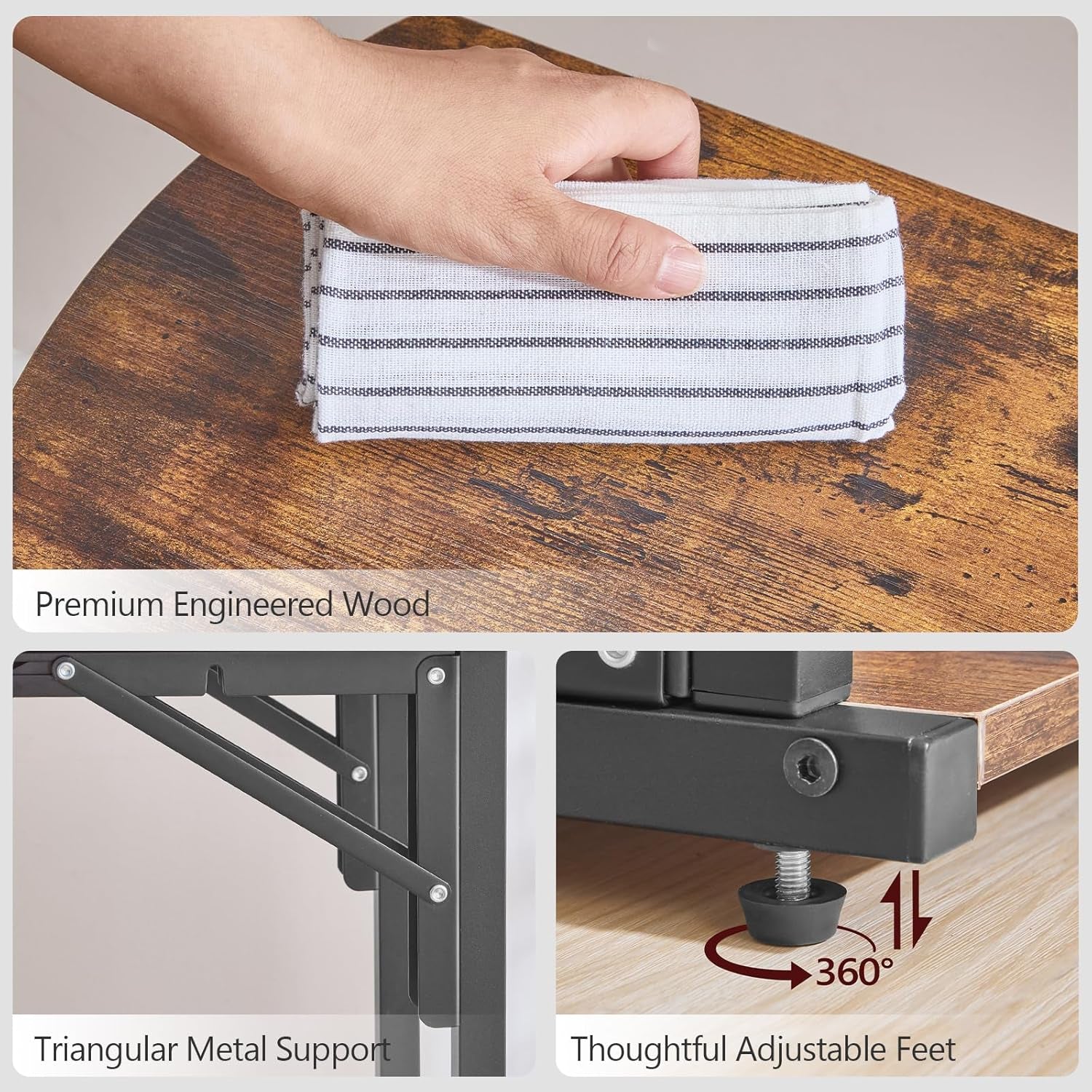 Premium Engineered Wood

Triangular Metal Support

360°

Thoughtful Adjustable Feet