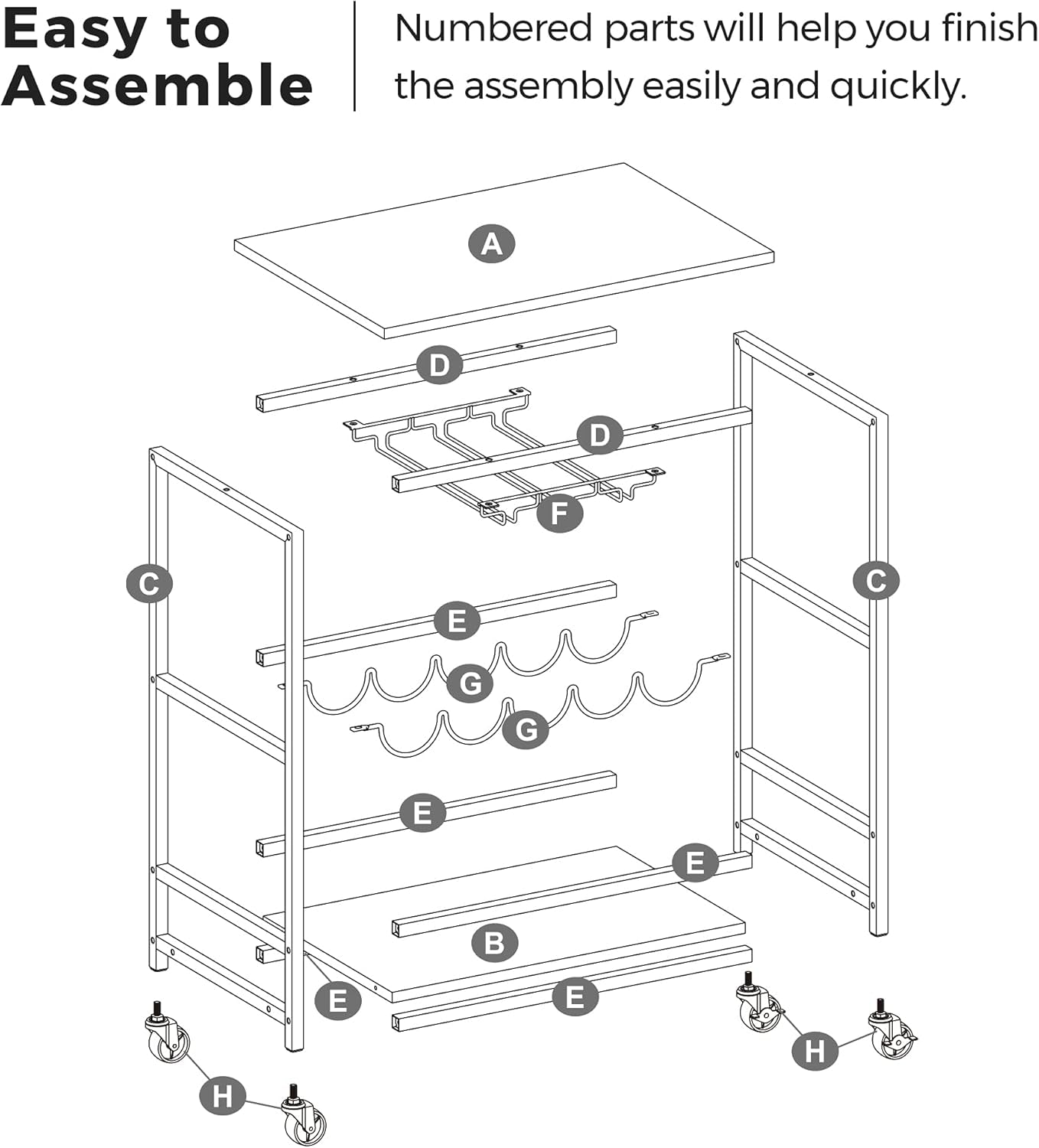 Easy to Assemble

Numbered parts will help you finish the assembly easily and quickly.

A

D

D

F

C

C

E

G

G

E

E

B

E

E

H

H