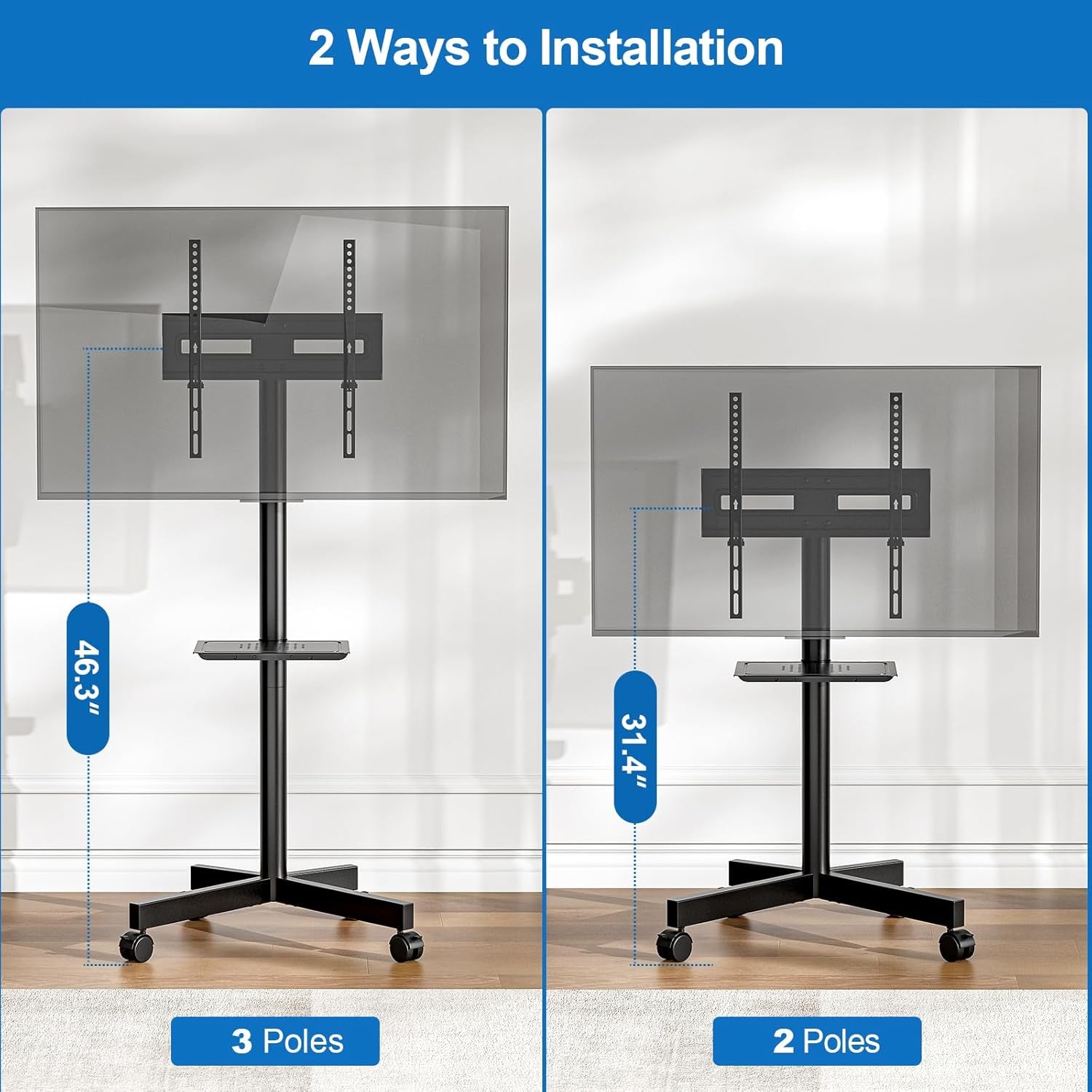 2 Ways to Installation

46.3"

3 Poles

31.4"

2 Poles