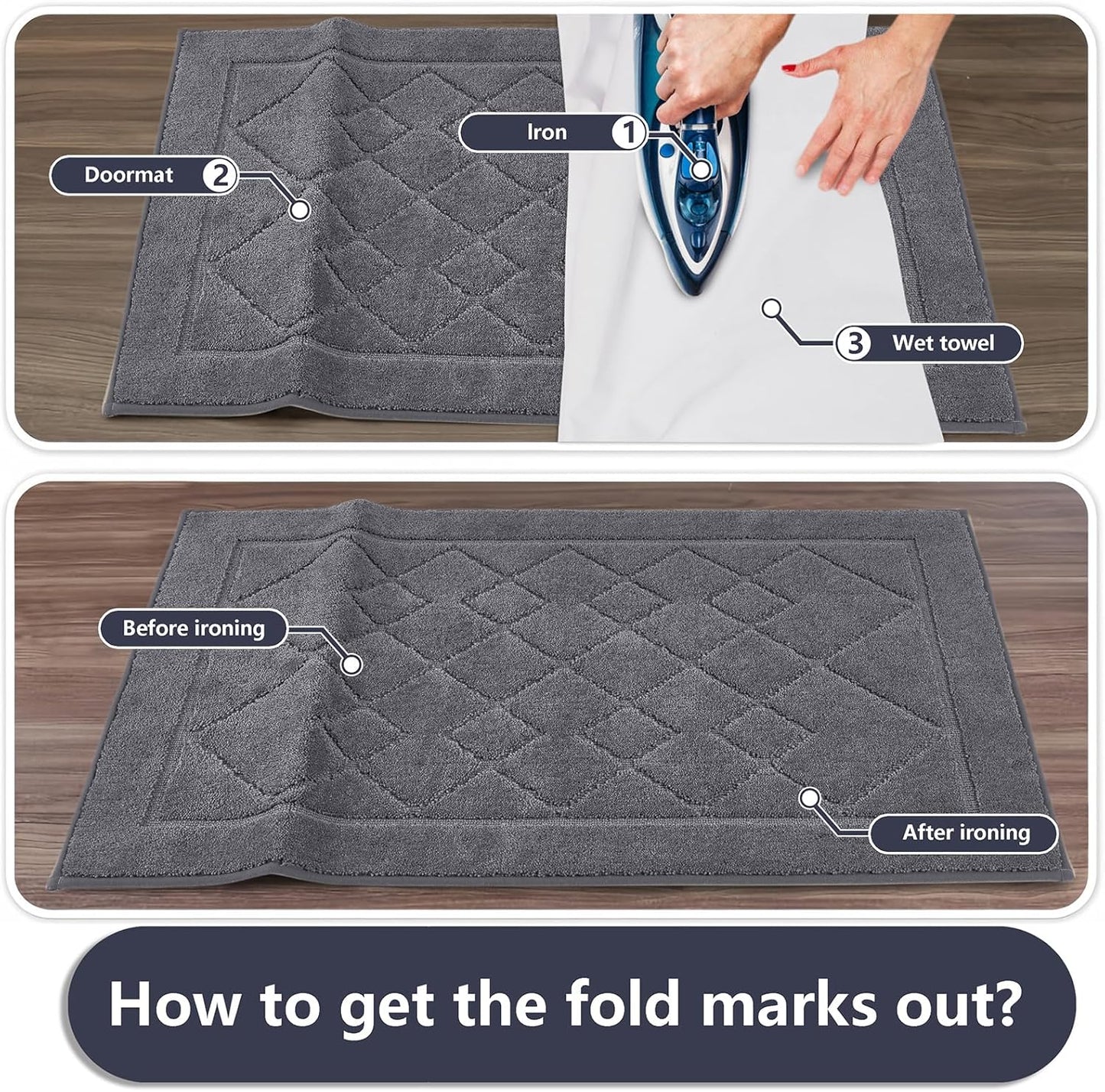 Iron 1

Doormat 2

3 Wet towel

Before ironing

After ironing

How to get the fold marks out?