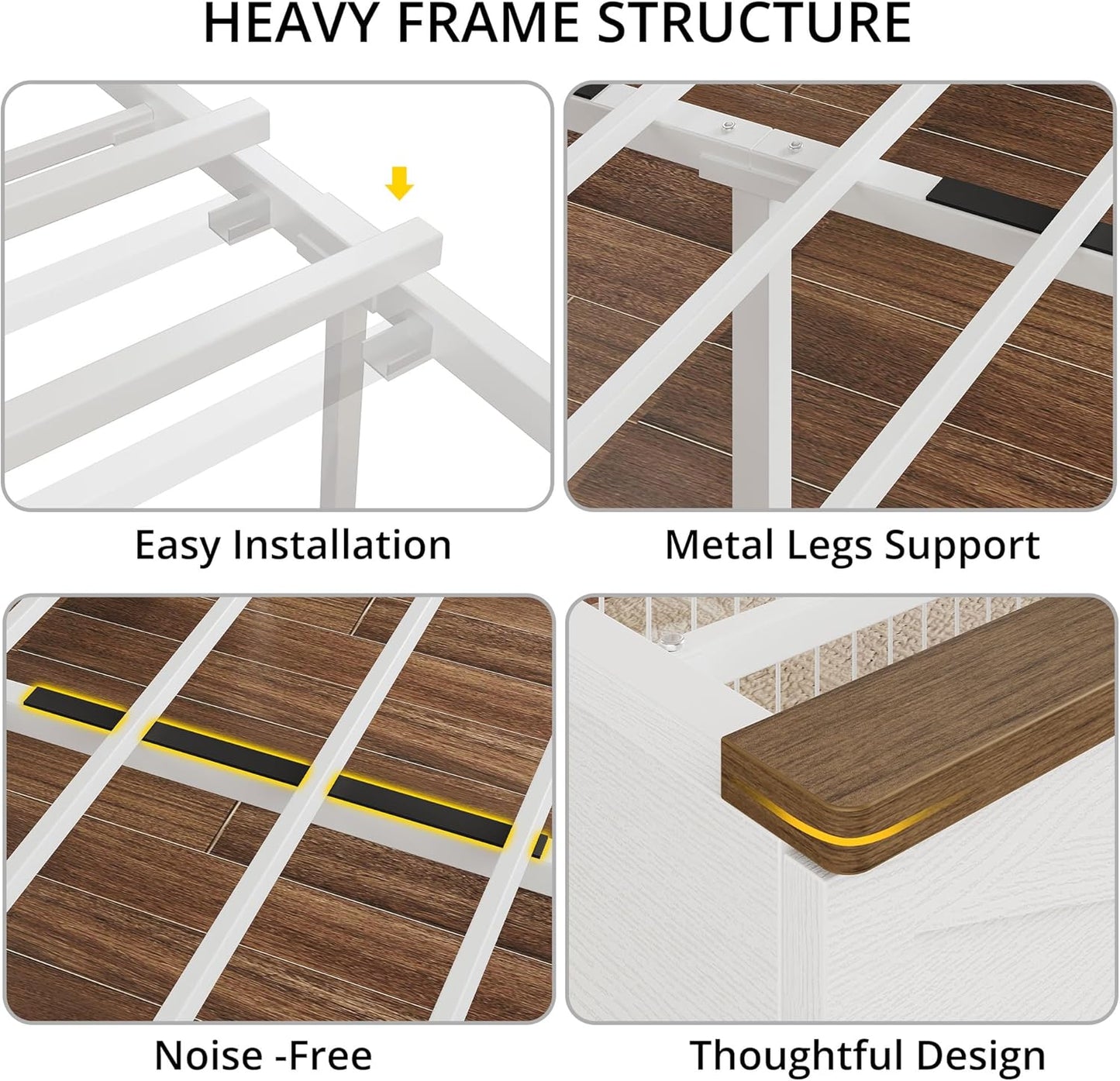 HEAVY FRAME STRUCTURE

Easy Installation

Metal Legs Support

Noise -Free

Thoughtful Design