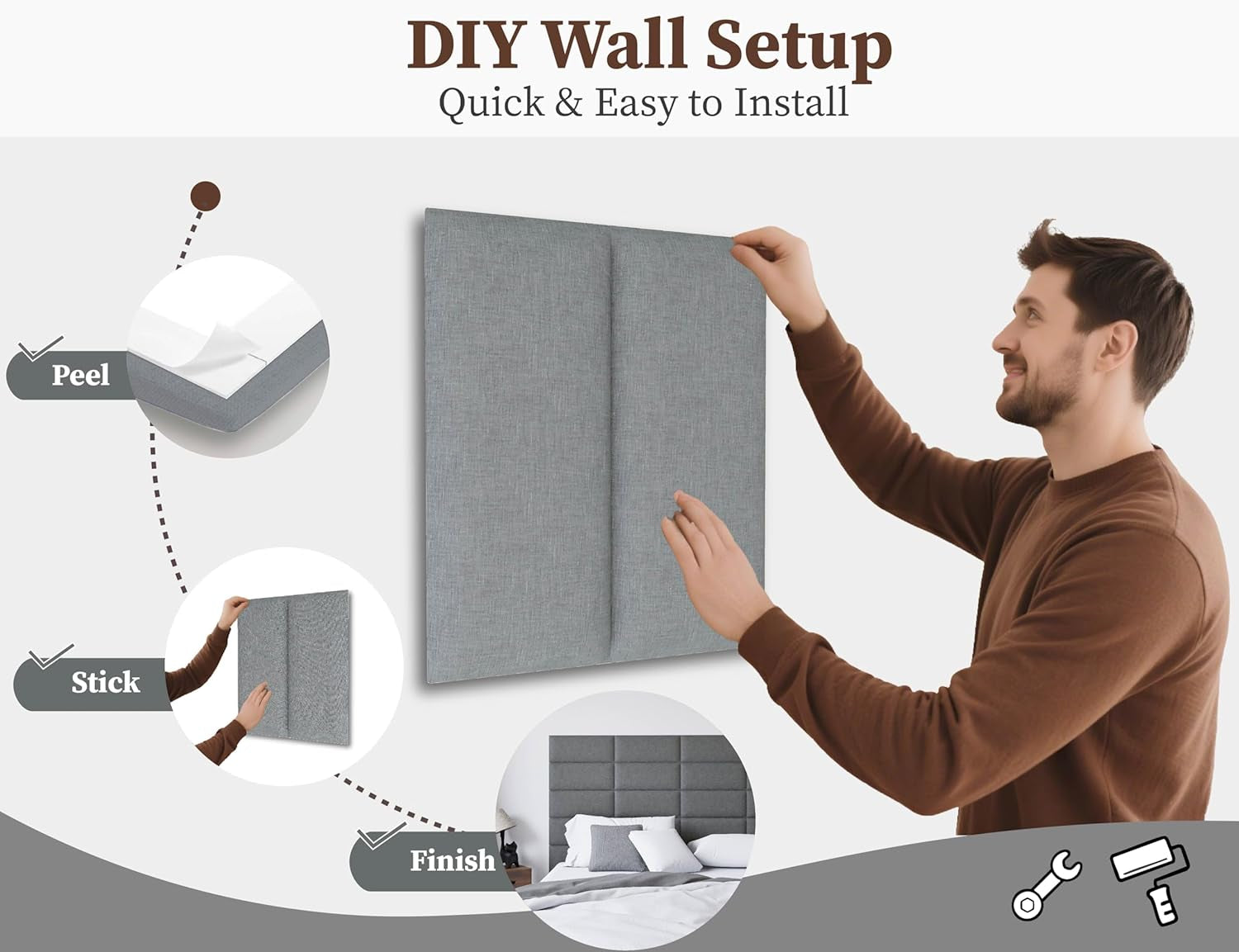 DIY Wall Setup
Quick & Easy to Install

Peel

Stick

Finish