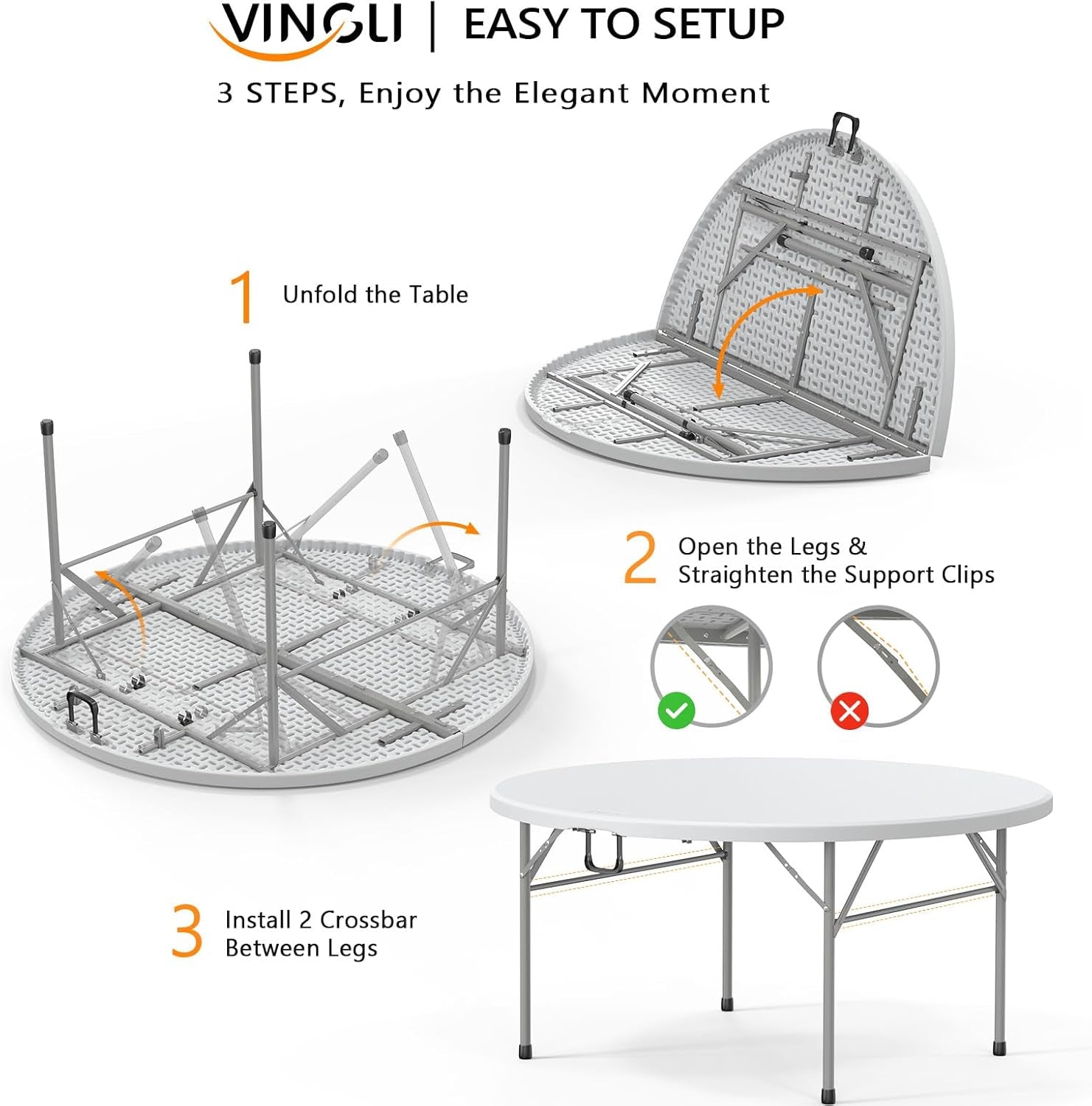 VINGLI | EASY TO SETUP

3 STEPS, Enjoy the Elegant Moment

1 Unfold the Table

2 Open the Legs & Straighten the Support Clips

3 Install 2 Crossbar Between Legs