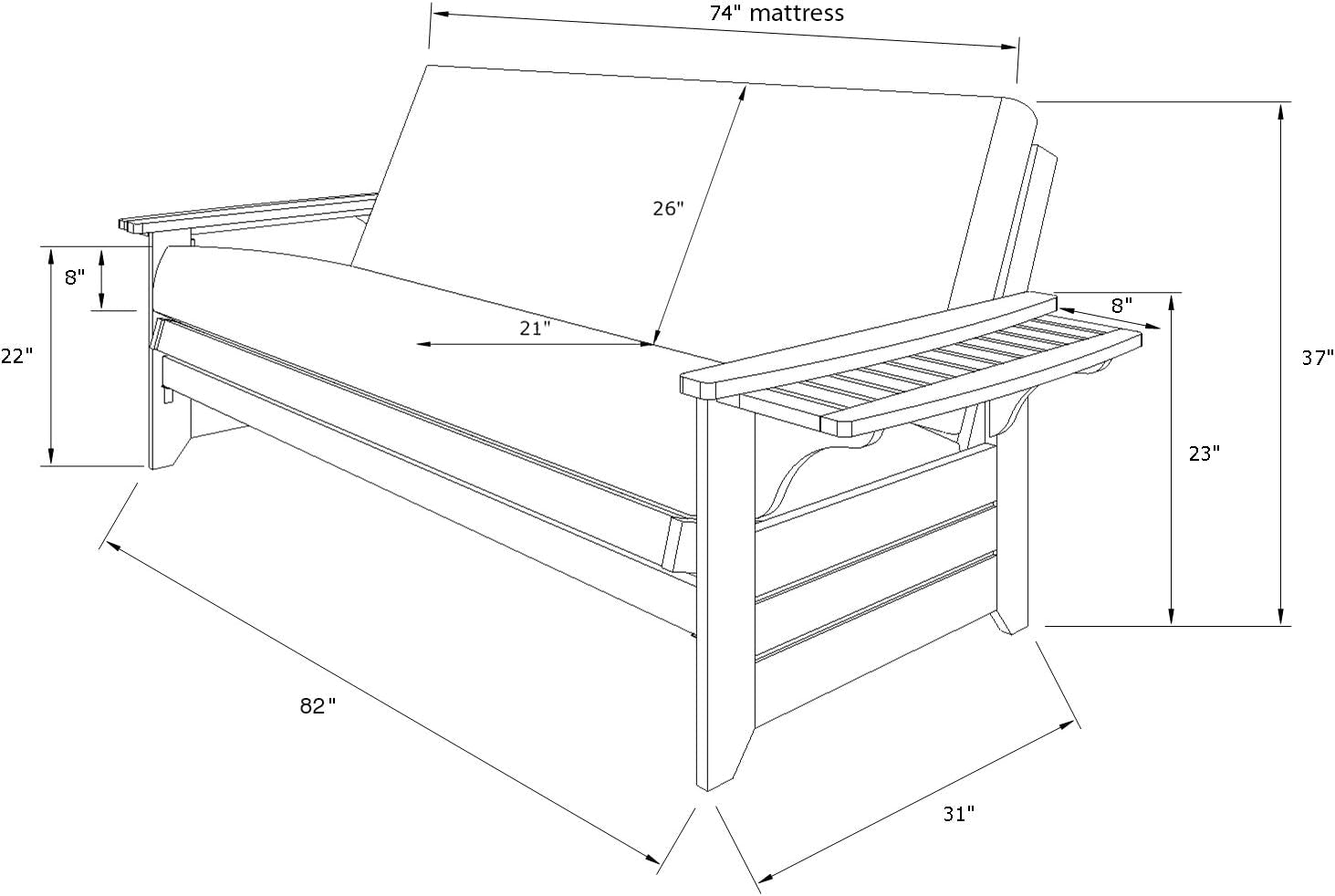 74" mattress

26"

8"

22"

21"

8"

37"

23"

82"

31"