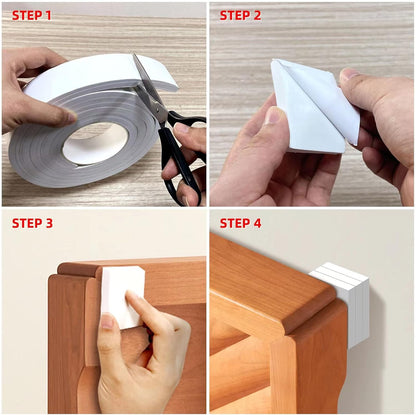 STEP 1

STEP 2

STEP 3

STEP 4