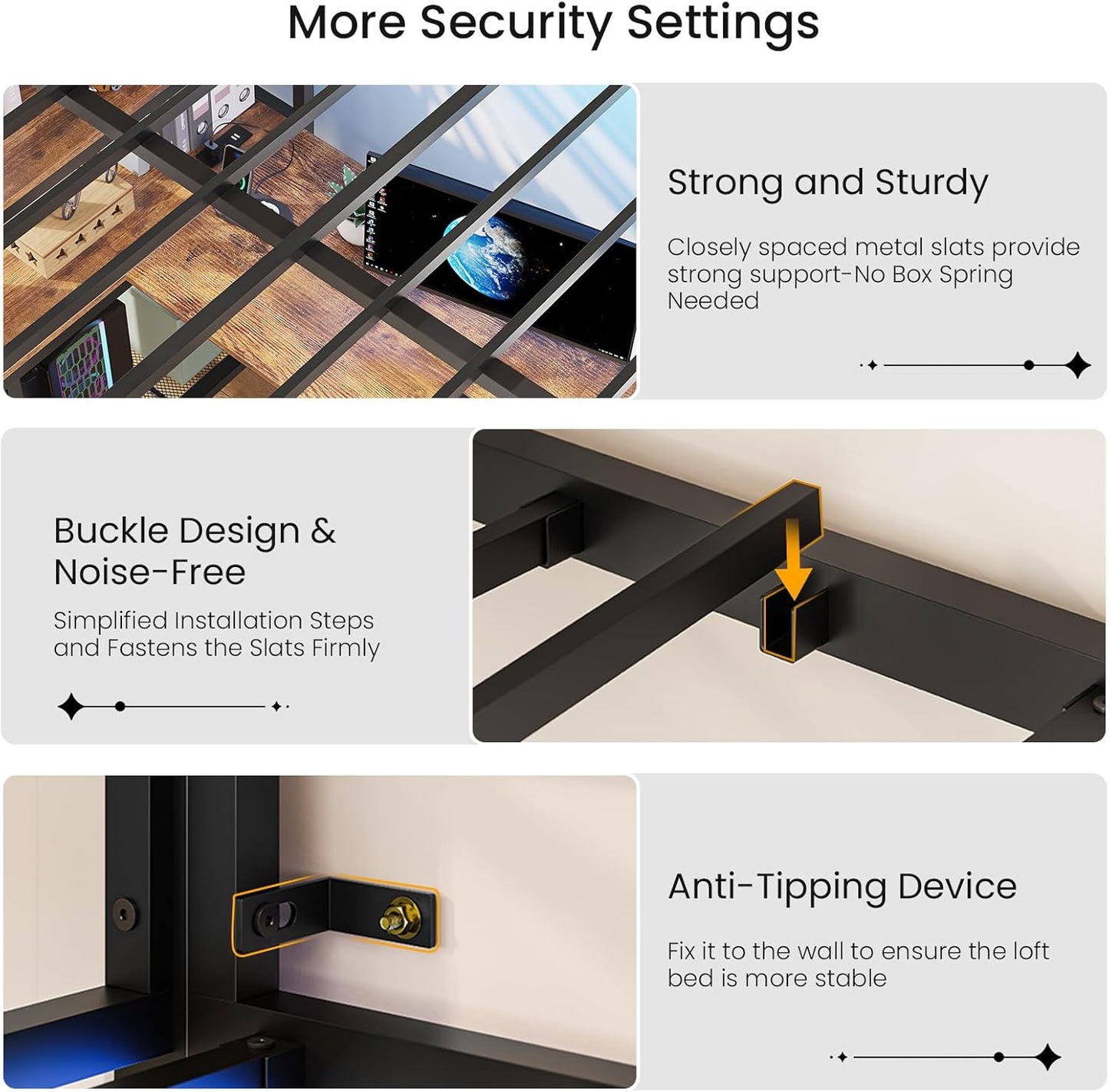 More Security Settings

Strong and Sturdy

Closely spaced metal slats provide strong support-No Box Spring Needed

Buckle Design & Noise-Free

Simplified Installation Steps and Fastens the Slats Firmly

Anti-Tipping Device

Fix it to the wall to ensure the loft bed is more stable