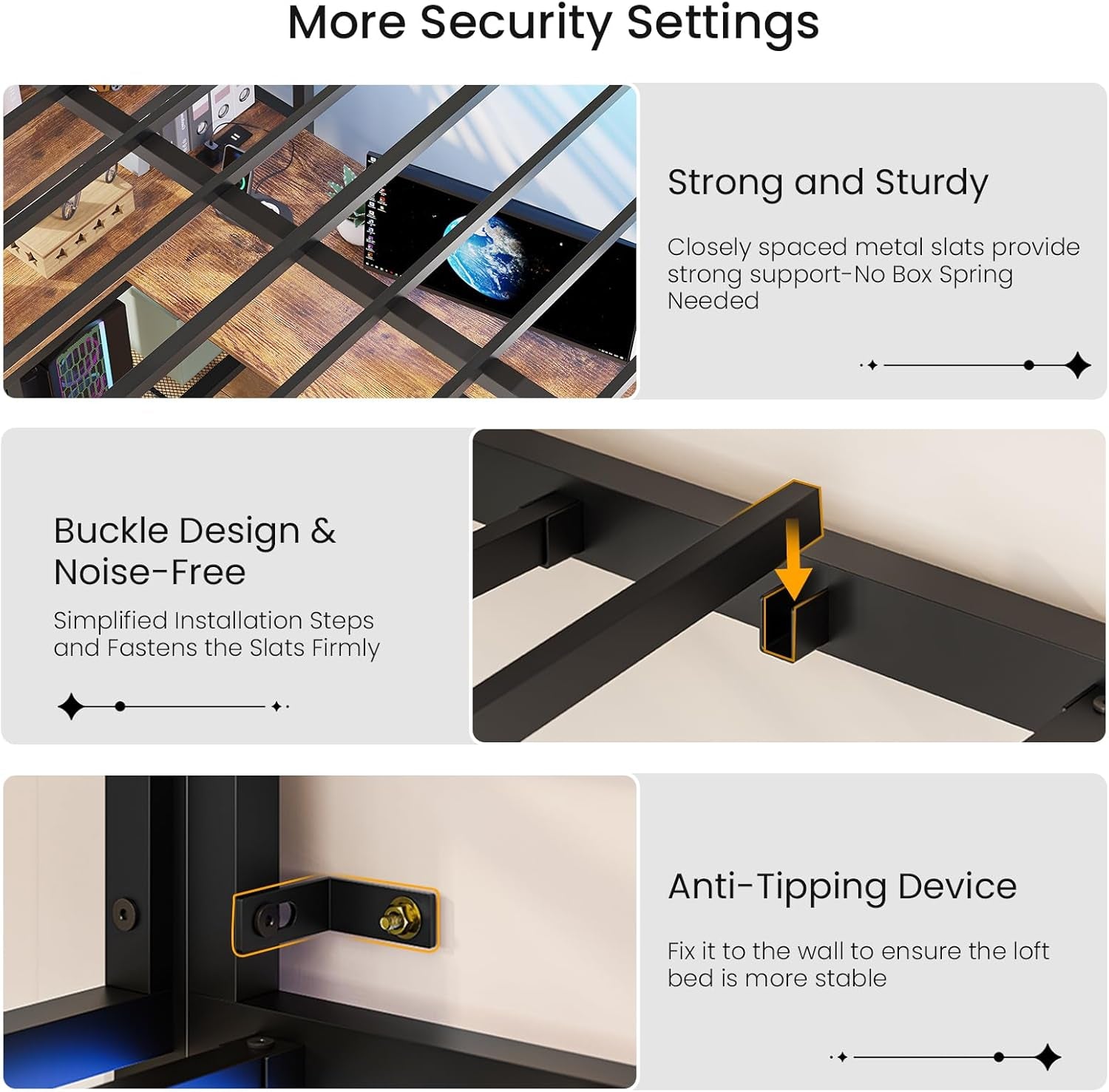 More Security Settings

Strong and Sturdy

Closely spaced metal slats provide strong support-No Box Spring Needed

Buckle Design & Noise-Free

Simplified Installation Steps and Fastens the Slats Firmly

Anti-Tipping Device

Fix it to the wall to ensure the loft bed is more stable