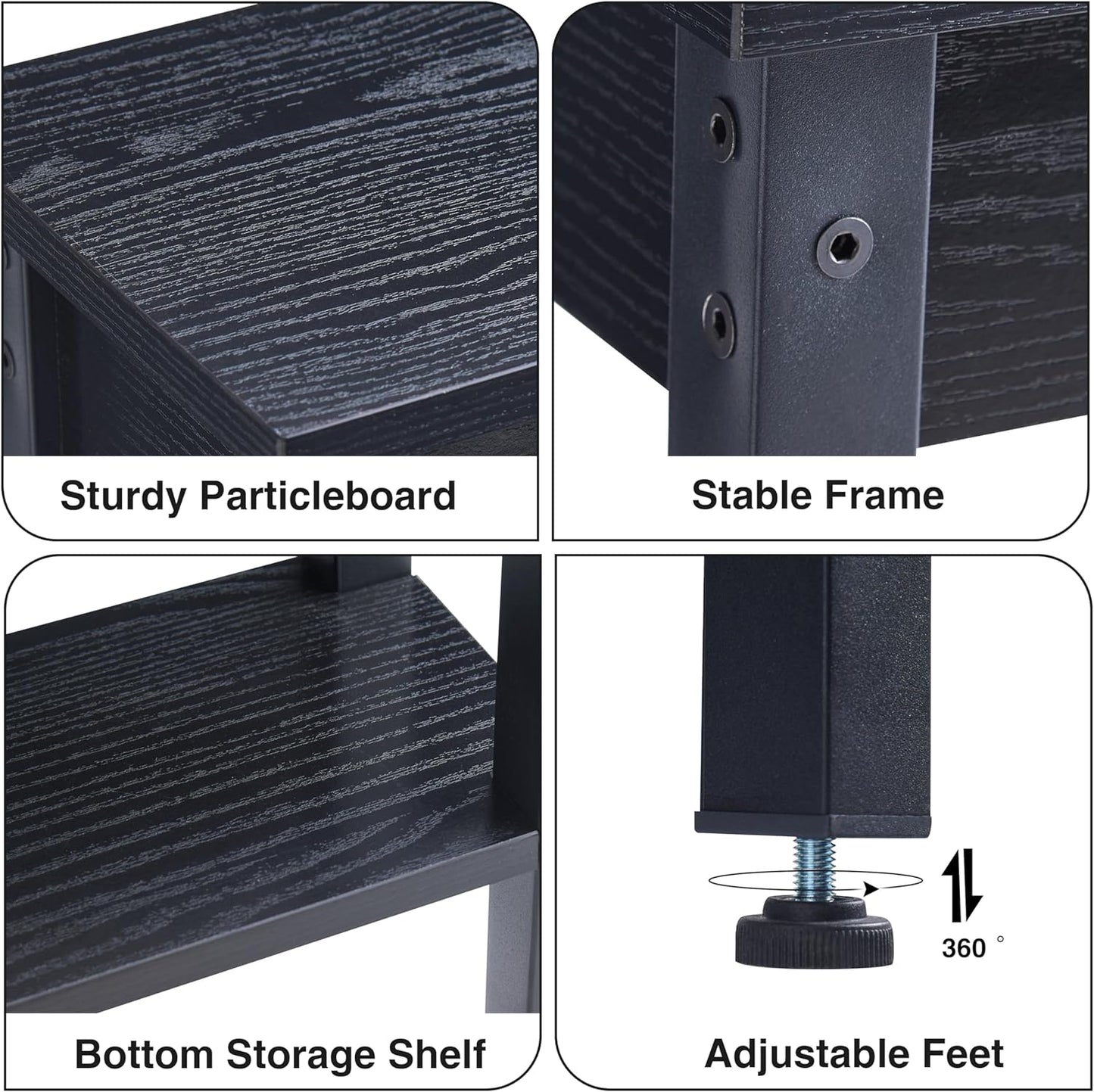 Sturdy Particleboard

Stable Frame

Bottom Storage Shelf

360 °

Adjustable Feet