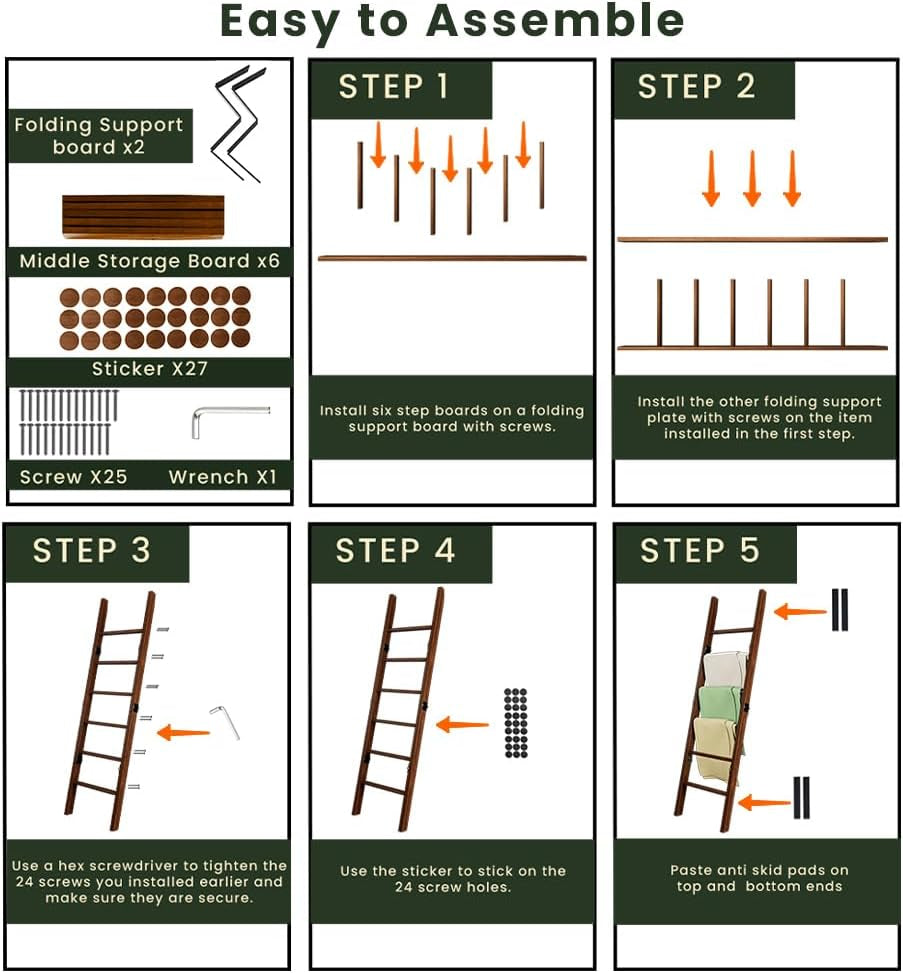 Easy to Assemble

Folding Support board x2

Middle Storage Board x6

Sticker X27

Screw X25

Wrench X1

STEP 1

Install six step boards on a folding support board with screws.

STEP 2

Install the other folding support plate with screws on the item installed in the first step.

STEP 3

Use a hex screwdriver to tighten the 24 screws you installed earlier and make sure they are secure.

STEP 4

Use the sticker to stick on the 24 screw holes.

STEP 5

Paste anti skid pads on top and bottom ends