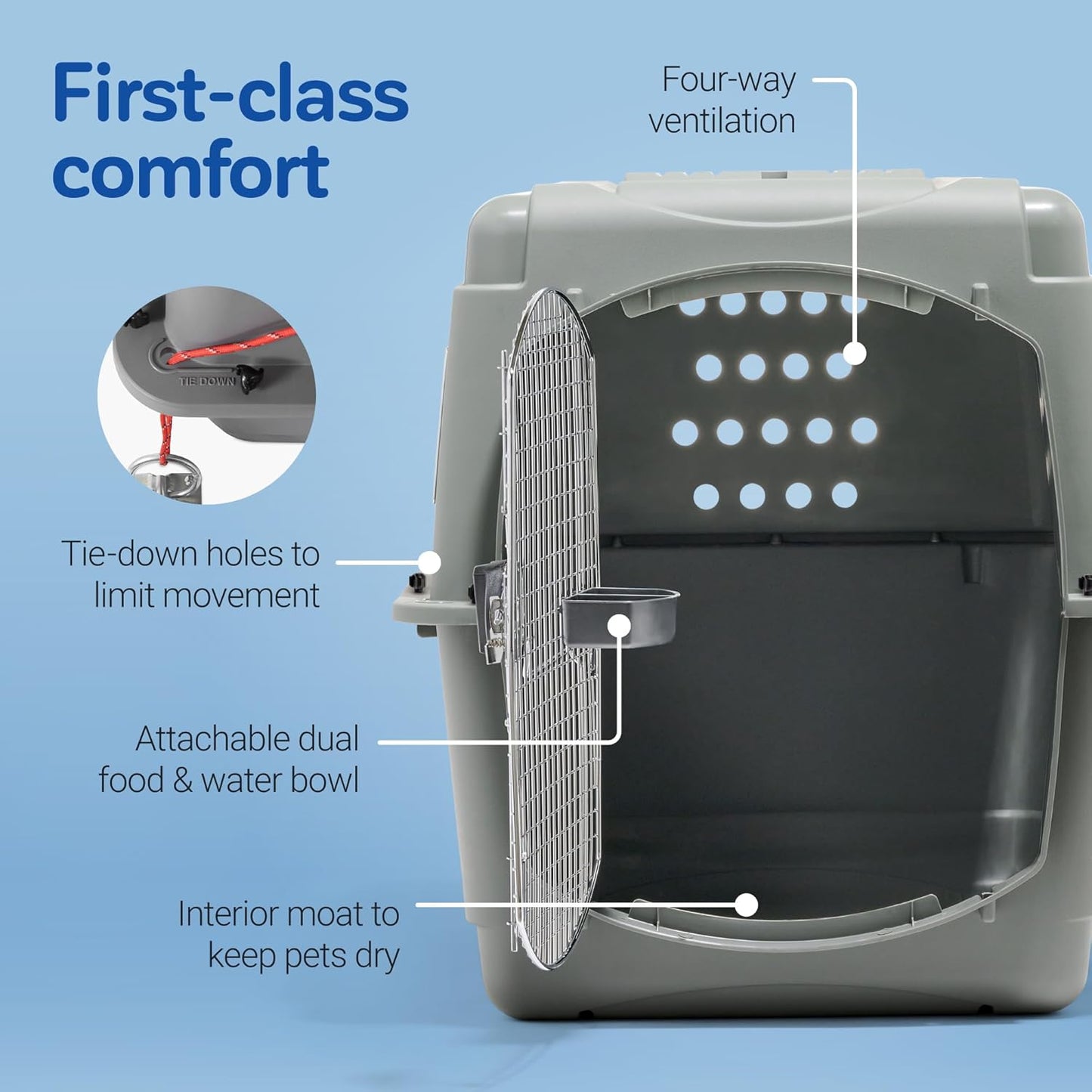 First-class comfort

Four-way ventilation

TIE DOWN

Tie-down holes to limit movement

Attachable dual food & water bowl

Interior moat to keep pets dry