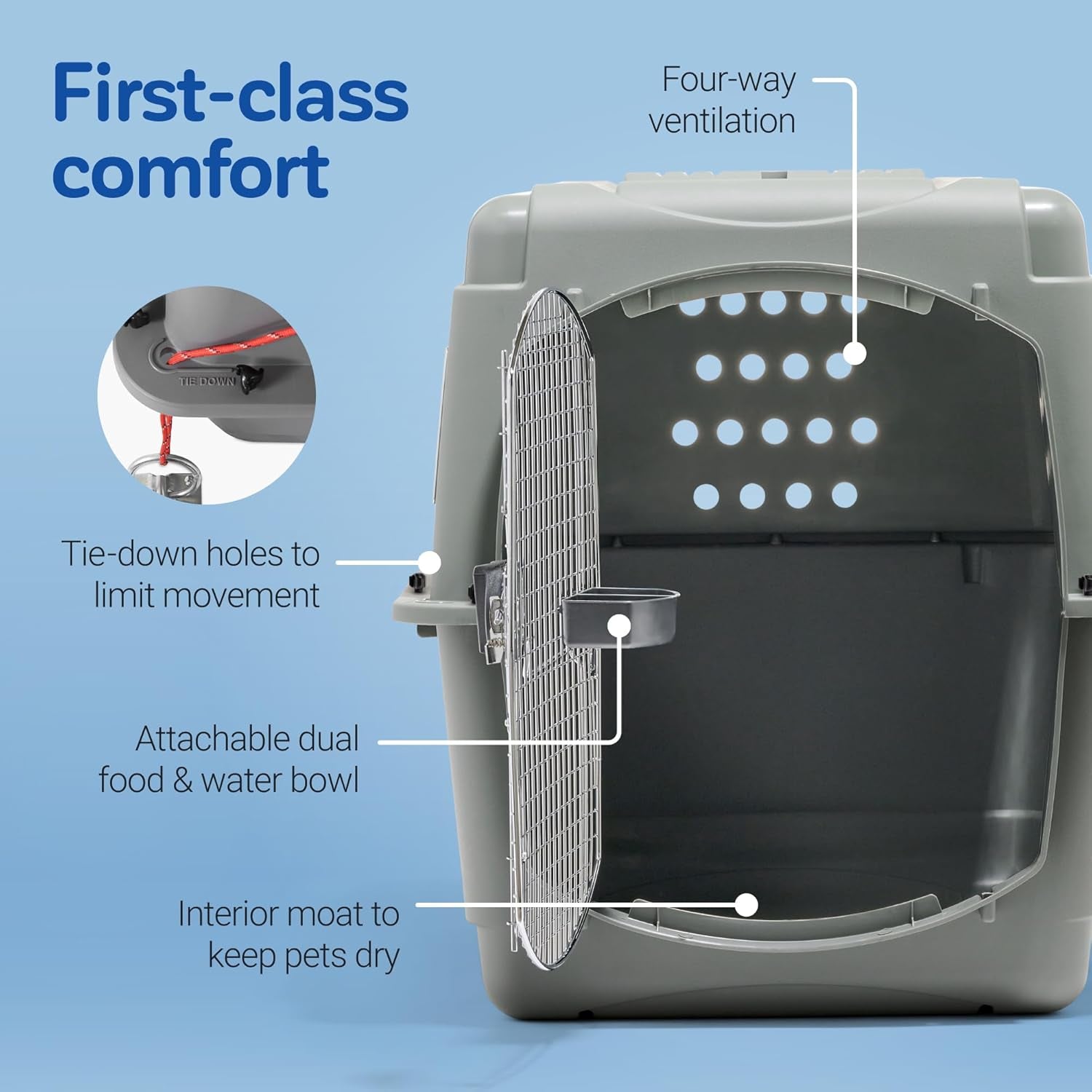 First-class comfort

Four-way ventilation

TIE DOWN

Tie-down holes to limit movement

Attachable dual food & water bowl

Interior moat to keep pets dry