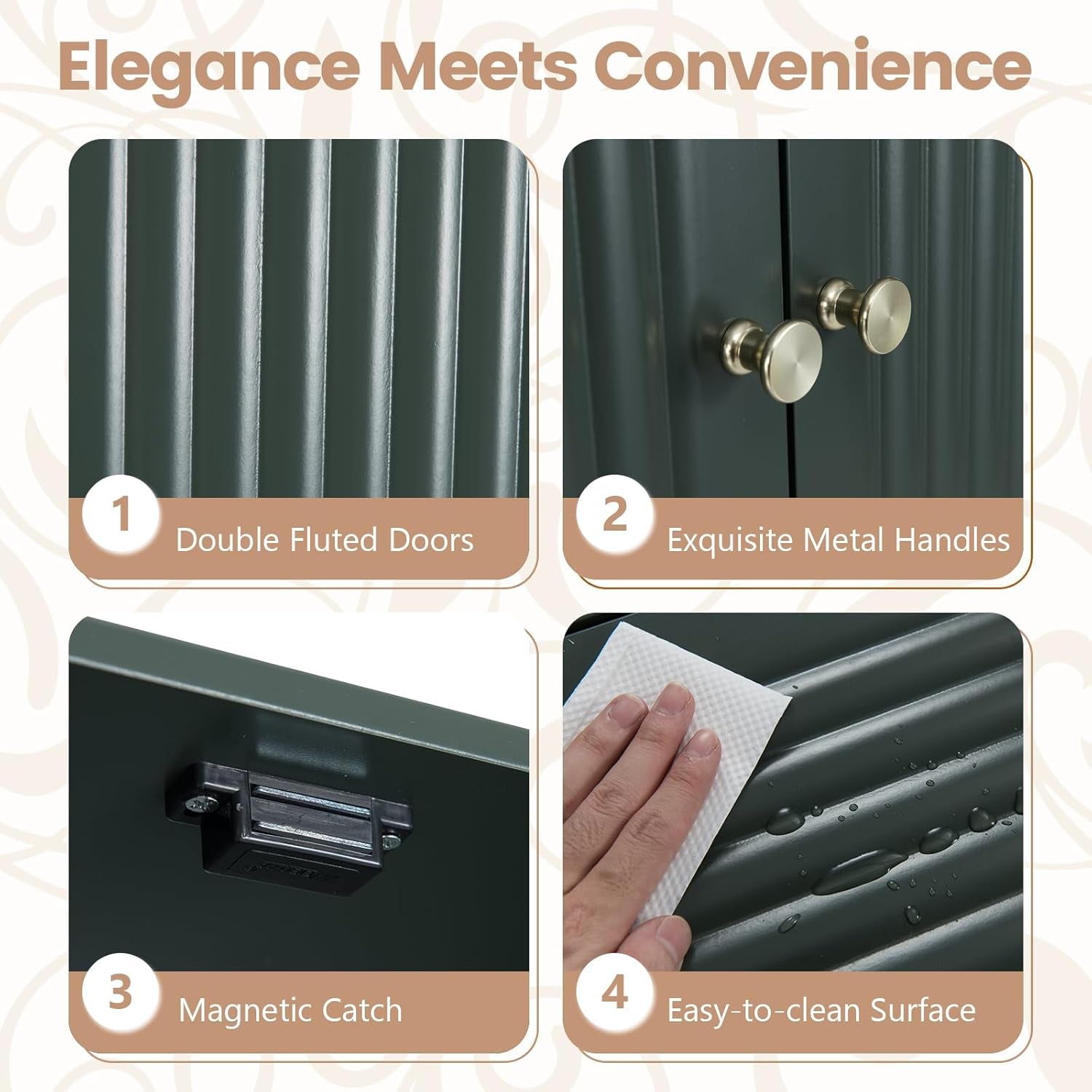 Elegance Meets Convenience

1 Double Fluted Doors

2 Exquisite Metal Handles

3 Magnetic Catch

4 Easy-to-clean Surface