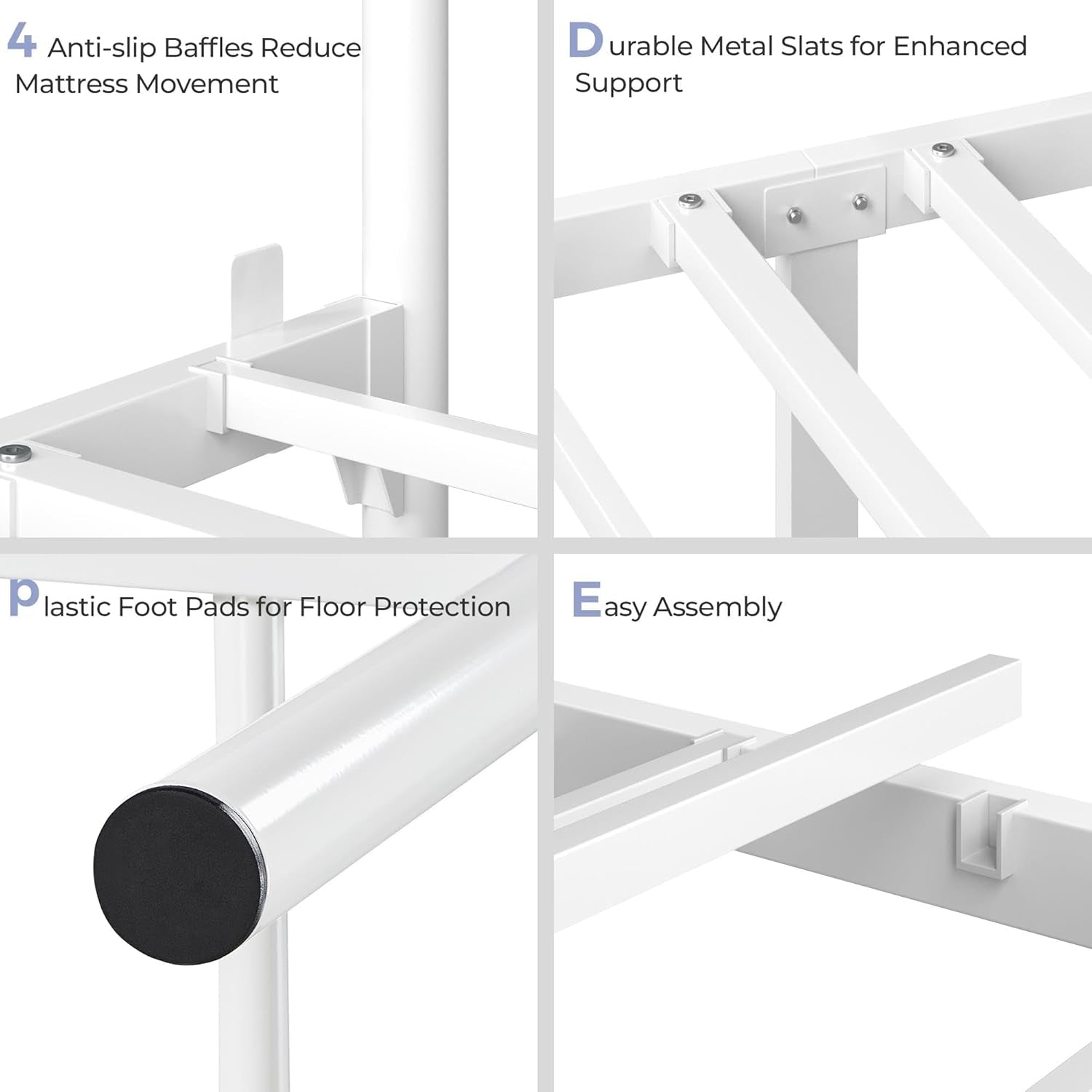 4 Anti-slip Baffles Reduce Mattress Movement

Durable Metal Slats for Enhanced Support

Plastic Foot Pads for Floor Protection

Easy Assembly