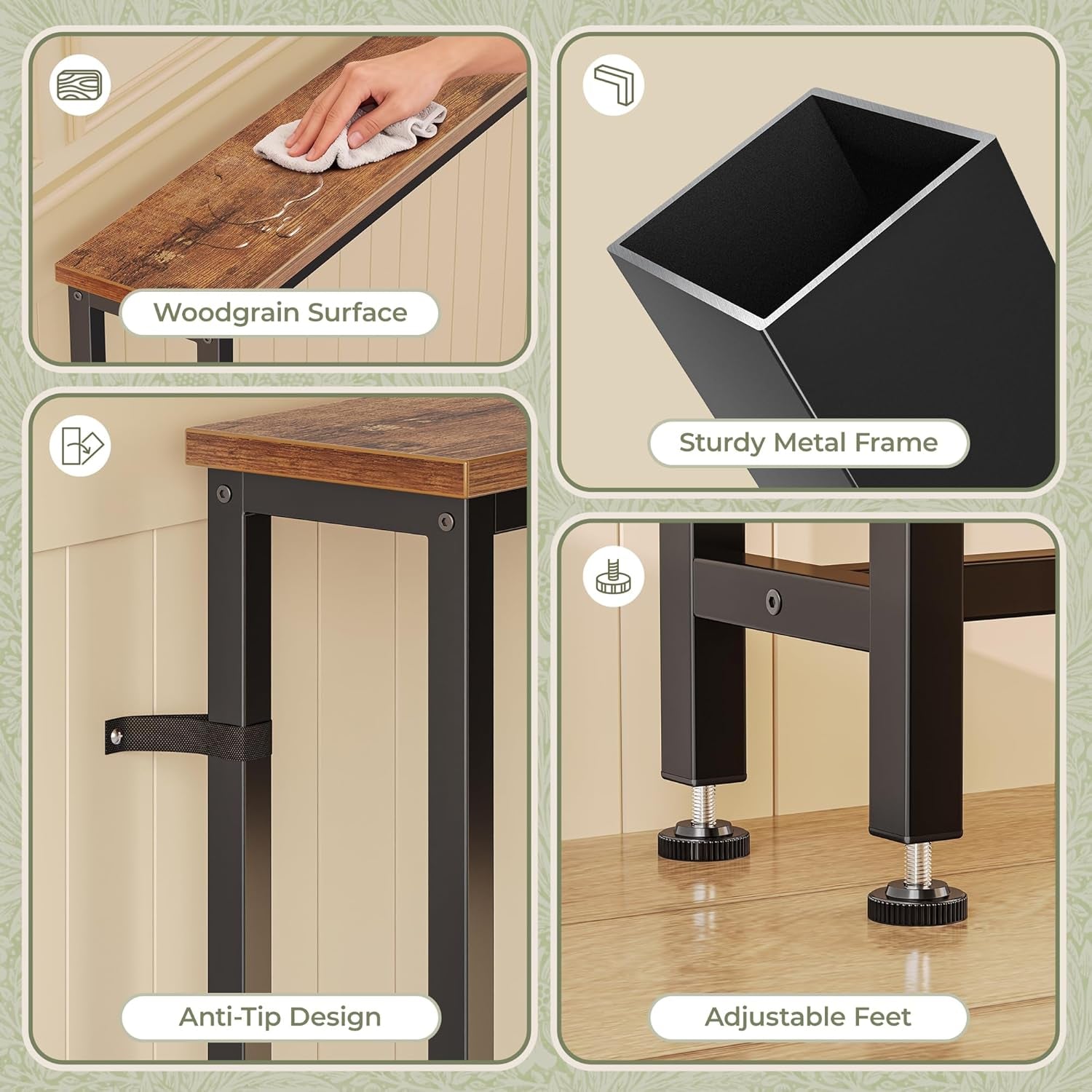 Woodgrain Surface

Sturdy Metal Frame

Anti-Tip Design

Adjustable Feet