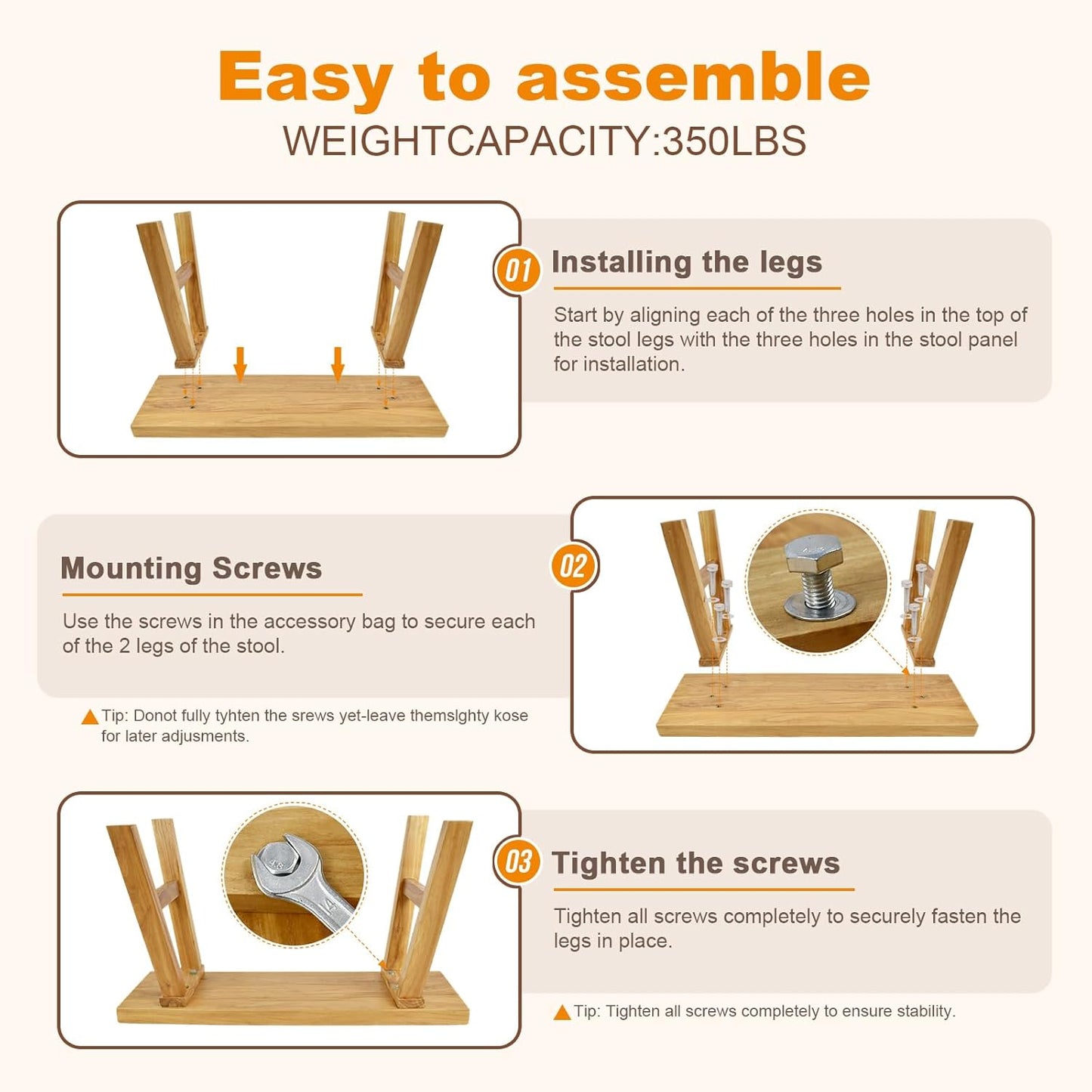 Easy to assemble
WEIGHTCAPACITY:350LBS

01 Installing the legs

Start by aligning each of the three holes in the top of the stool legs with the three holes in the stool panel for installation.

Mounting Screws

Use the screws in the accessory bag to secure each of the 2 legs of the stool.

02

Tip: Donot fully tyhten the srews yet-leave themslghty kose for later adjusments.

03 Tighten the screws

Tighten all screws completely to securely fasten the legs in place.

Tip: Tighten all screws completely to ensure stability.