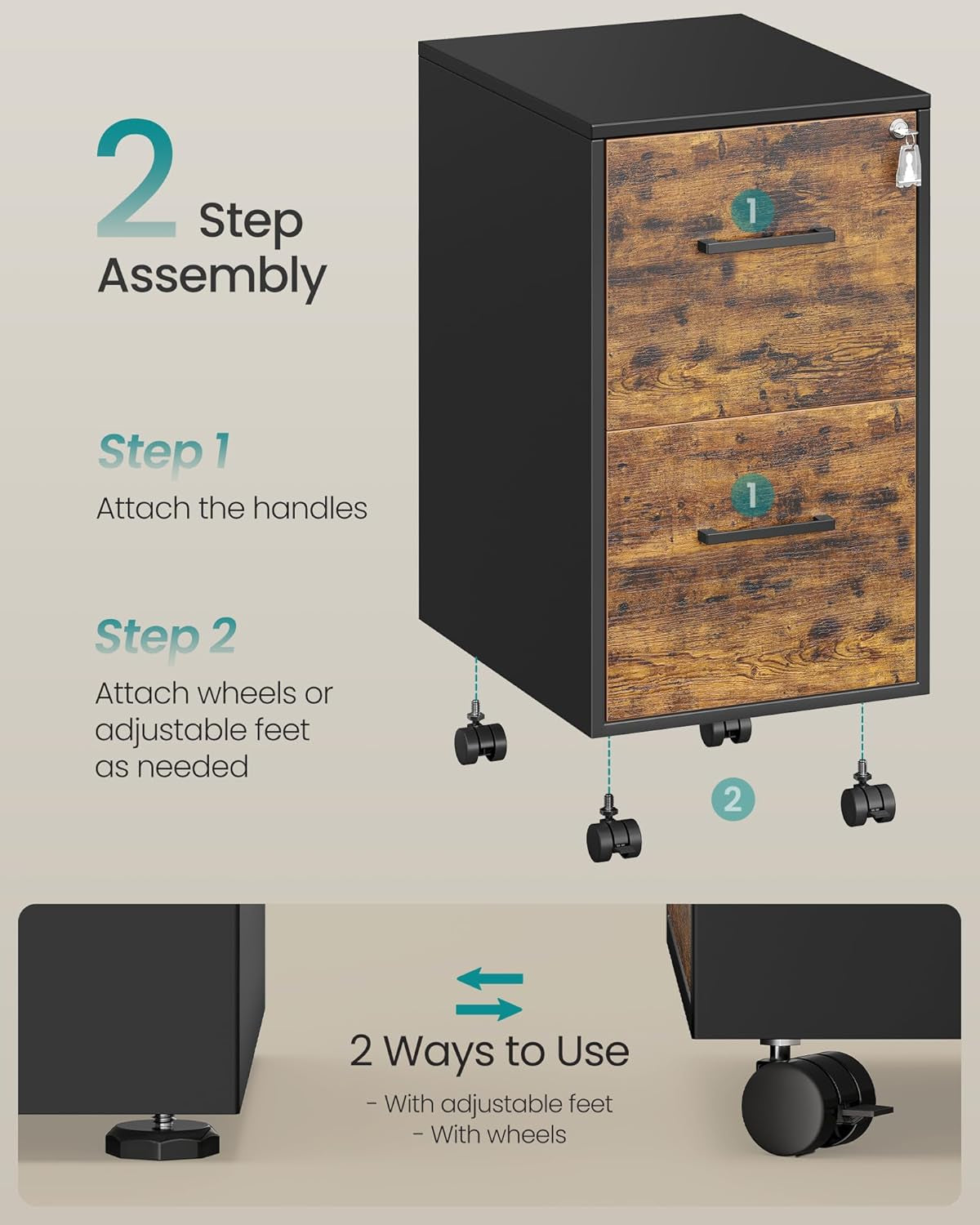 2 Step Assembly

Step 1
Attach the handles

Step 2
Attach wheels or adjustable feet as needed

1

1

2

2 Ways to Use
- With adjustable feet
- With wheels