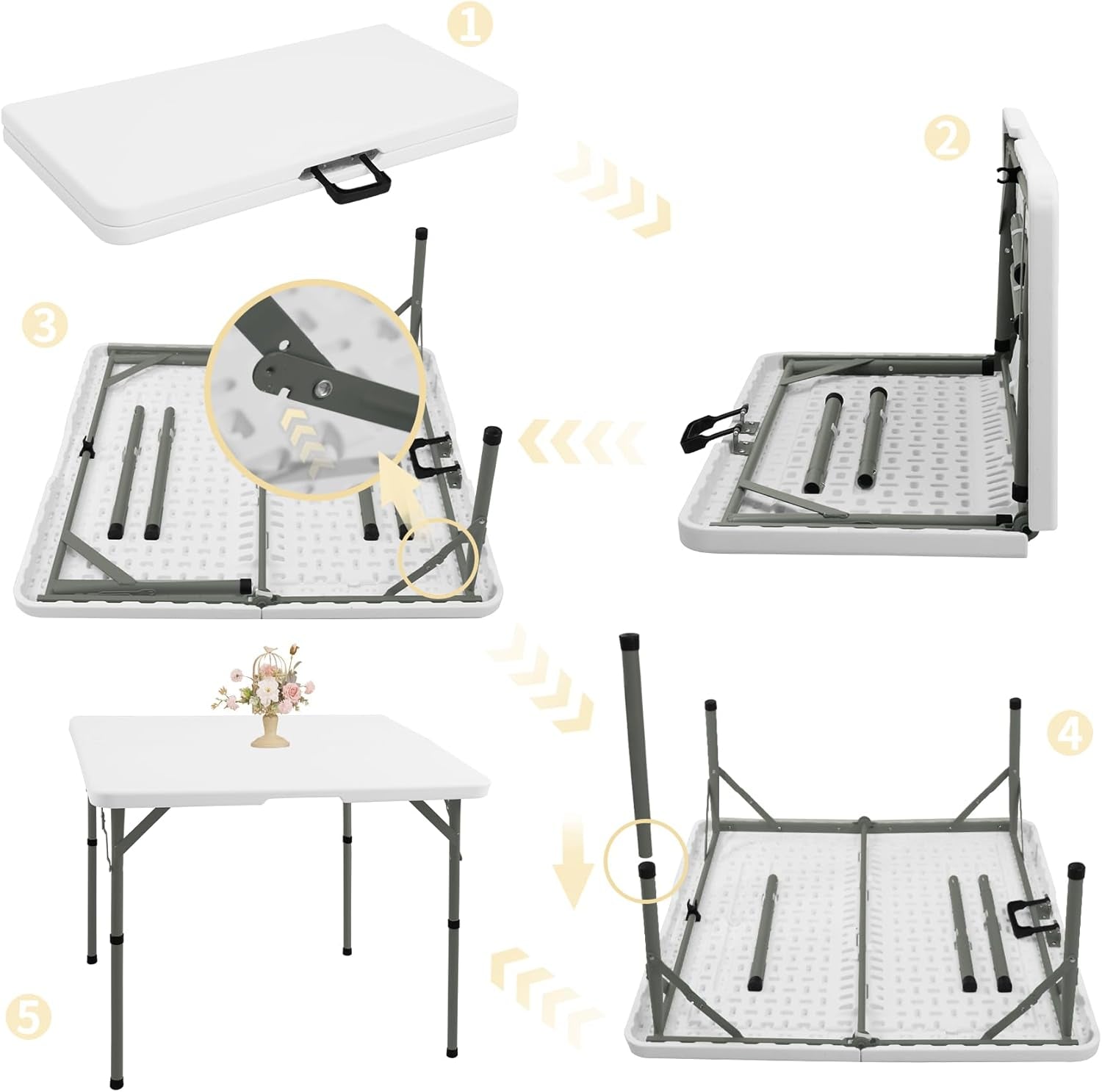 1
2
3
4
5